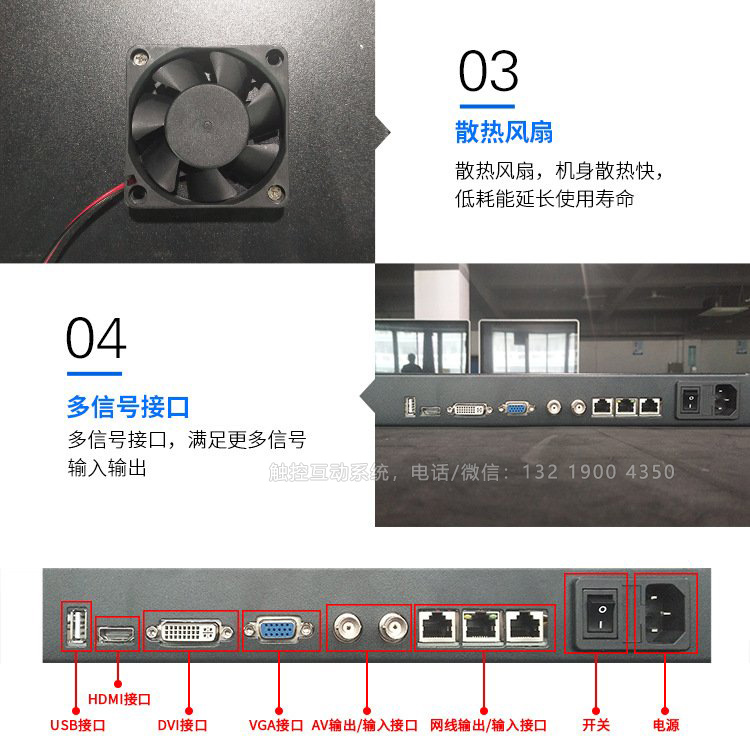 03
散热风扇
散热风扇，机身散热快，低耗能延长使用寿命

04
多信号接口
多信号接口，满足更多信号输入输出

触控互动系统，电话/微信：132 1900 4350

HDMI接口
USB接口
DVI接口
VGA接口
AV输出/输入接口
网线输出/输入接口
开关
电源