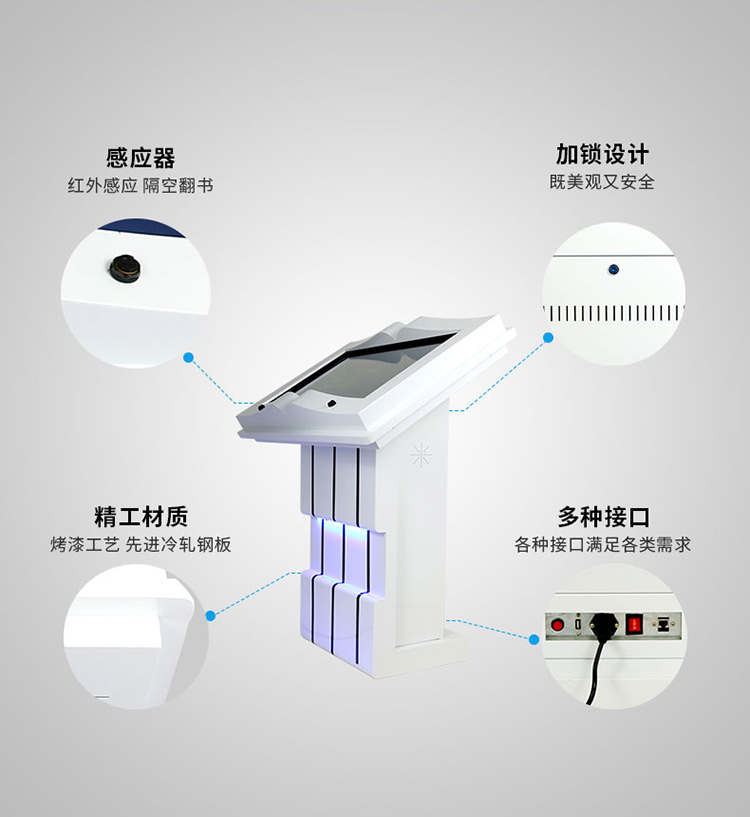 感应器
红外感应 隔空翻书

加锁设计
既美观又安全

精工材质
烤漆工艺 先进冷轧钢板

多种接口
各种接口满足各类需求