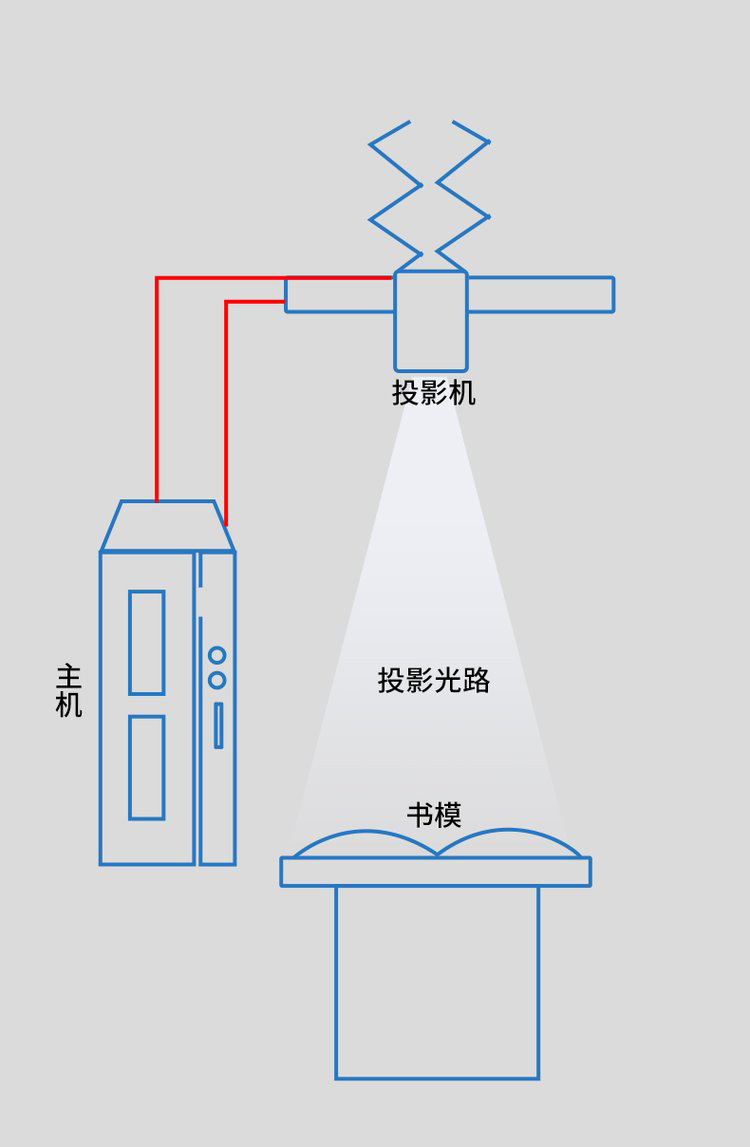 投影机

主机

投影光路

书模